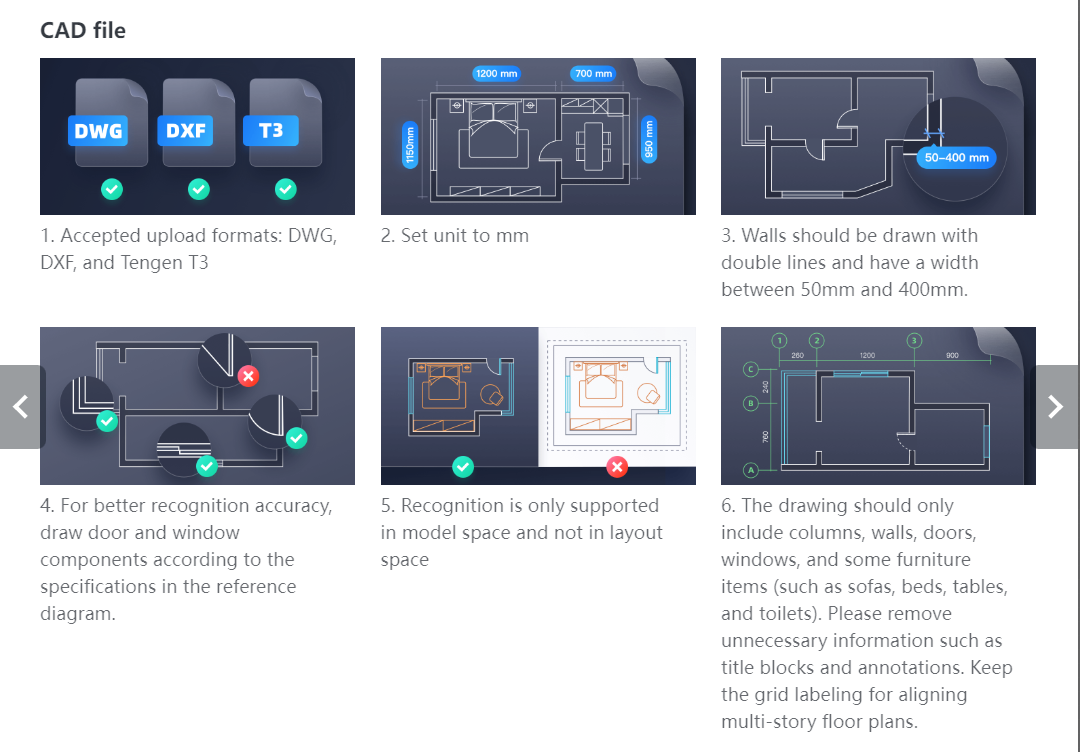 CAD file

DWG DXF T3

1. Accepted upload formats: DWG, DXF, and Tengen T3

1200 mm 700 mm 1150mm 950 mm

2. Set unit to mm

50–400 mm

3. Walls should be drawn with double lines and have a width between 50mm and 400mm.

4. For better recognition accuracy, draw door and window components according to the specifications in the reference diagram.

5. Recognition is only supported in model space and not in layout space

1 2 3 260 1200 900 C B A 240 760

6. The drawing should only include columns, walls, doors, windows, and some furniture items (such as sofas, beds, tables, and toilets). Please remove unnecessary information such as title blocks and annotations. Keep the grid labeling for aligning multi-story floor plans.